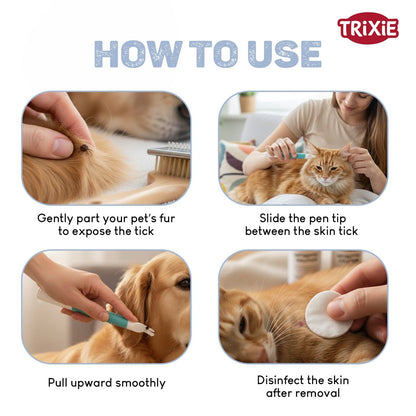 TRIXIE

HOW TO USE

Gently part your pet's fur to expose the tick

Slide the pen tip between the skin tick

Pull upward smoothly

Disinfect the skin after removal