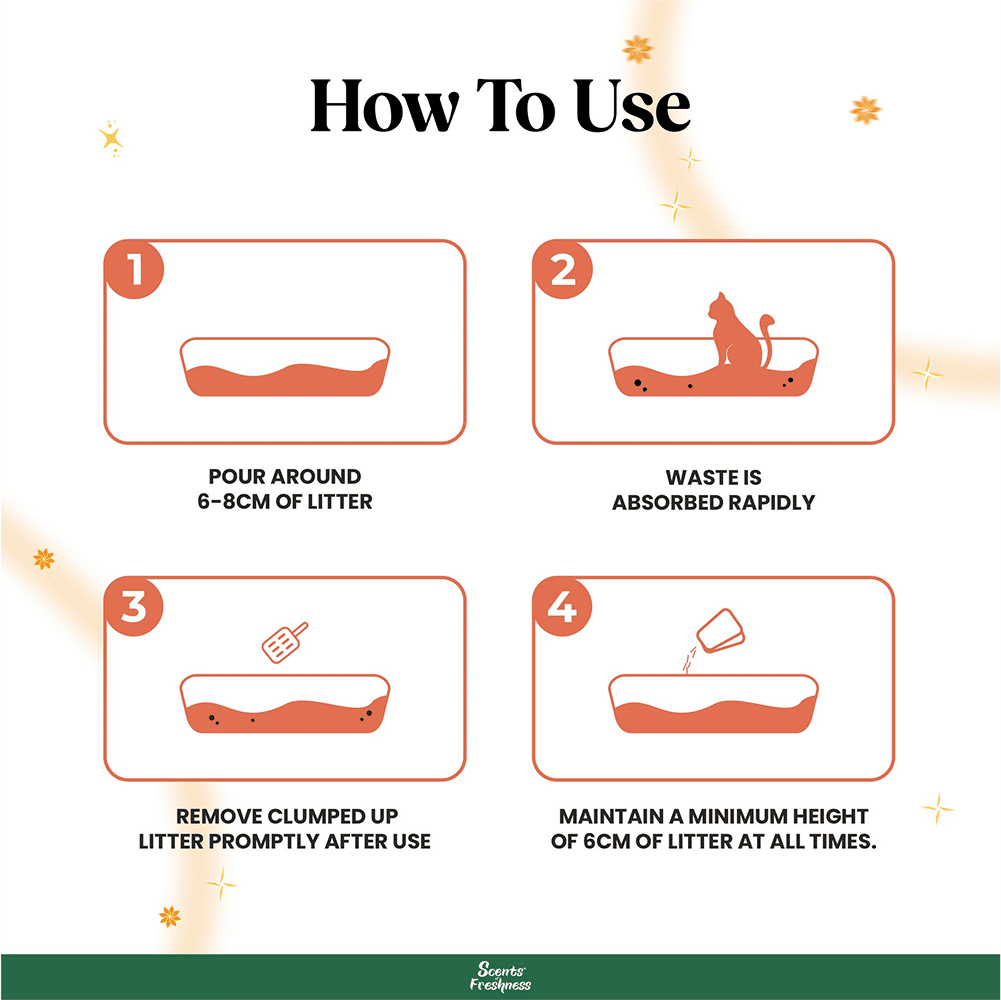 How To Use

1

POUR AROUND 6-8CM OF LITTER

2

WASTE IS ABSORBED RAPIDLY

3

REMOVE CLUMPED UP LITTER PROMPTLY AFTER USE

4

MAINTAIN A MINIMUM HEIGHT OF 6CM OF LITTER AT ALL TIMES.

Scents Freshness